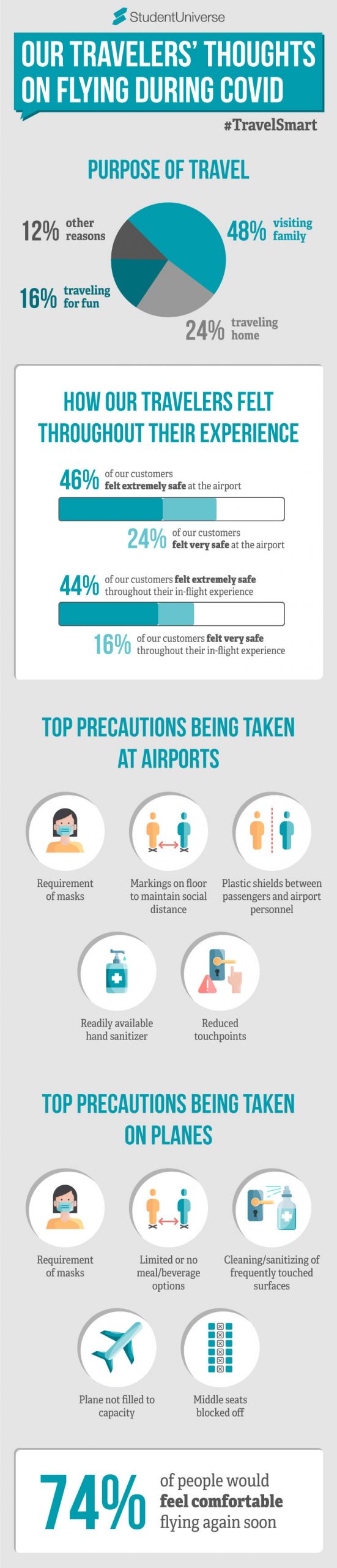 StudentUniverse

OUR TRAVELERS' THOUGHTS ON FLYING DURING COVID

#TravelSmart

PURPOSE OF TRAVEL

12% other reasons

48% visiting family

16% traveling for fun

24% traveling home

HOW OUR TRAVELERS FELT THROUGHOUT THEIR EXPERIENCE

46% of our customers felt extremely safe at the airport

24% of our customers felt very safe at the airport

44% of our customers felt extremely safe throughout their in-flight experience

16% of our customers felt very safe throughout their in-flight experience

TOP PRECAUTIONS BEING TAKEN AT AIRPORTS

Requirement of masks

Markings on floor to maintain social distance

Plastic shields between passengers and airport personnel

Readily available hand sanitizer

Reduced touchpoints

TOP PRECAUTIONS BEING TAKEN ON PLANES

Requirement of masks

Limited or no meal/beverage options

Cleaning/sanitizing of frequently touched surfaces

Plane not filled to capacity

Middle seats blocked off

74% of people would feel comfortable flying again soon